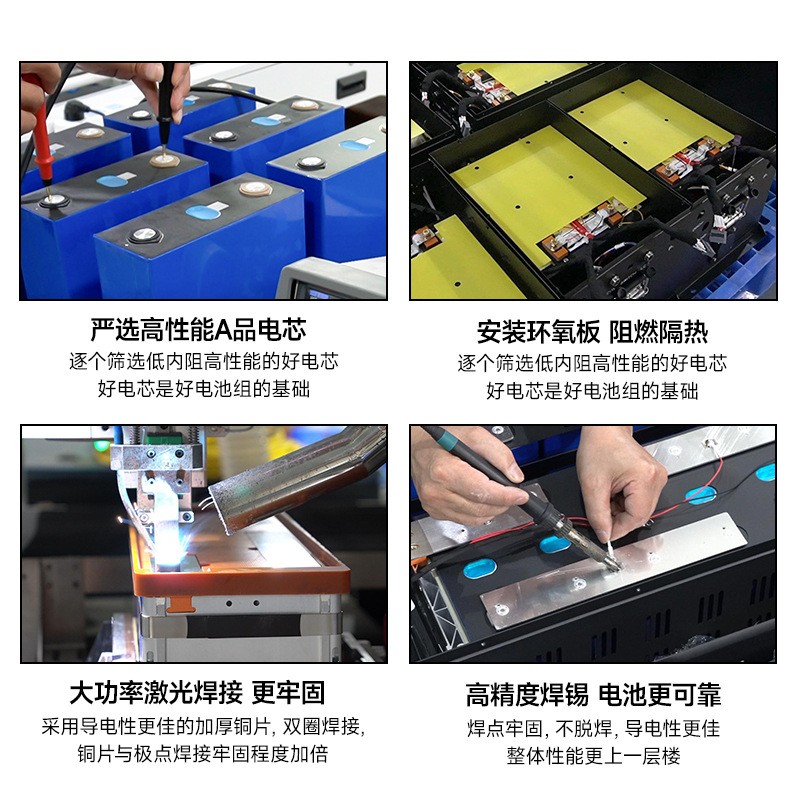 严选高性能A品电芯
逐个筛选低内阻高性能的好电芯
好电芯是好电池组的基础

安装环氧板 阻燃隔热
逐个筛选低内阻高性能的好电芯
好电芯是好电池组的基础

大功率激光焊接 更牢固
采用导电性更佳的加厚铜片, 双圈焊接,
铜片与极点焊接牢固程度加倍

高精度焊锡 电池更可靠
焊点牢固, 不脱焊, 导电性更佳
整体性能更上一层楼